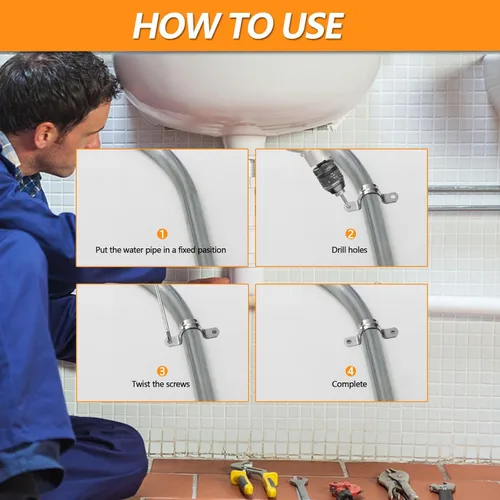 HOW TO USE

1
Put the water pipe in a fixed pasition

2
Drill holes

3
Twist the screws

4
Complete