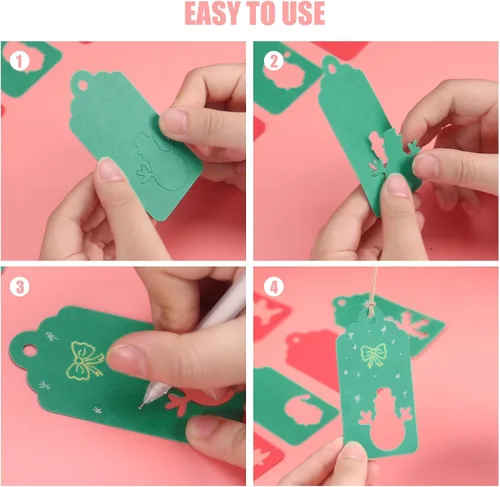 EASY TO USE

1

2

3

4