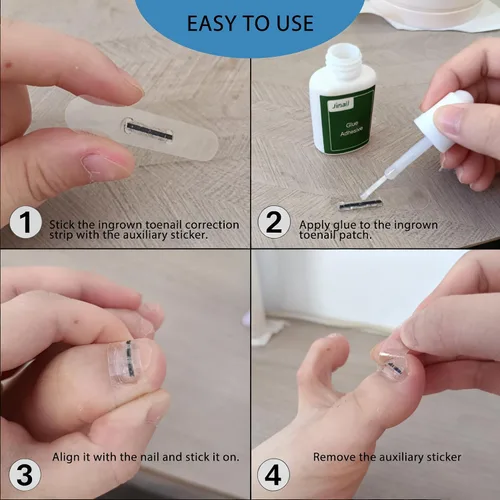 EASY TO USE

Jinail
Glue
Adhesive

1 Stick the ingrown toenail correction strip with the auxiliary sticker.

2 Apply glue to the ingrown toenail patch.

3 Align it with the nail and stick it on.

4 Remove the auxiliary sticker