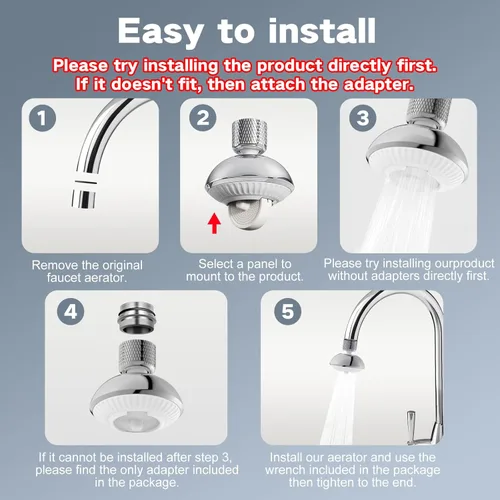 Easy to install

Please try installing the product directly first. If it doesn't fit, then attach the adapter.

1

Remove the original faucet aerator.

2

Select a panel to mount to the product.

3

Please try installing ourproduct without adapters directly first.

4

If it cannot be installed after step 3, please find the only adapter included in the package.

5

Install our aerator and use the wrench included in the package then tighten to the end.