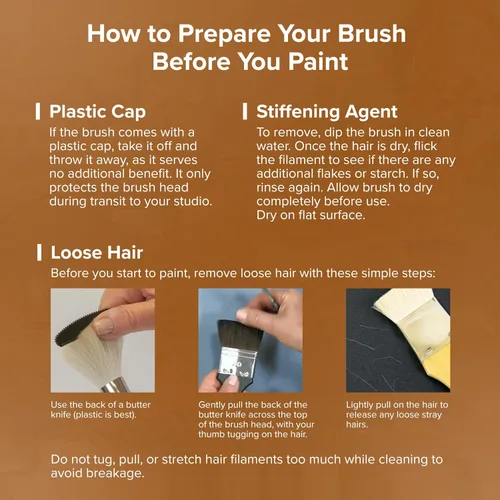 How to Prepare Your Brush Before You Paint

Plastic Cap

If the brush comes with a plastic cap, take it off and throw it away, as it serves no additional benefit. It only protects the brush head during transit to your studio.

Stiffening Agent

To remove, dip the brush in clean water. Once the hair is dry, flick the filament to see if there are any additional flakes or starch. If so, rinse again. Allow brush to dry completely before use.
Dry on flat surface.

Loose Hair

Before you start to paint, remove loose hair with these simple steps:

Use the back of a butter knife (plastic is best).

Gently pull the back of the butter knife across the top of the brush head, with your thumb tugging on the hair.

Lightly pull on the hair to release any loose stray hairs.

Do not tug, pull, or stretch hair filaments too much while cleaning to avoid breakage.