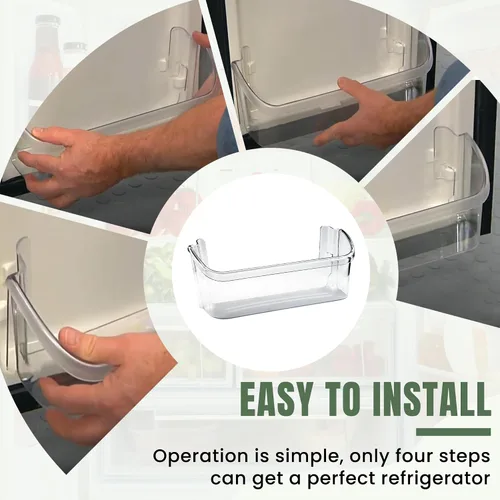 EASY TO INSTALL

Operation is simple, only four steps can get a perfect refrigerator