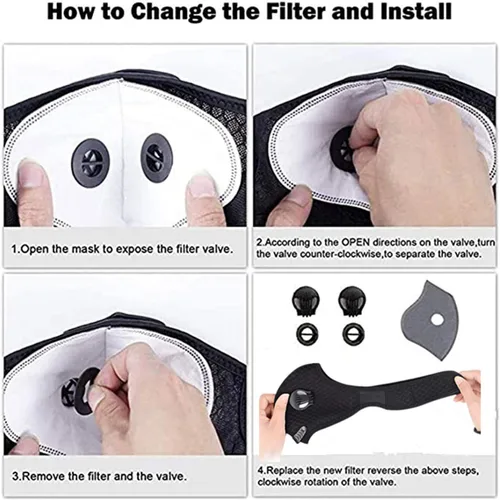 How to Change the Filter and Install

1.Open the mask to expose the filter valve.

2.According to the OPEN directions on the valve,turn the valve counter-clockwise,to separate the valve.

3.Remove the filter and the valve.

4.Replace the new filter reverse the above steps, clockwise rotation of the valve.