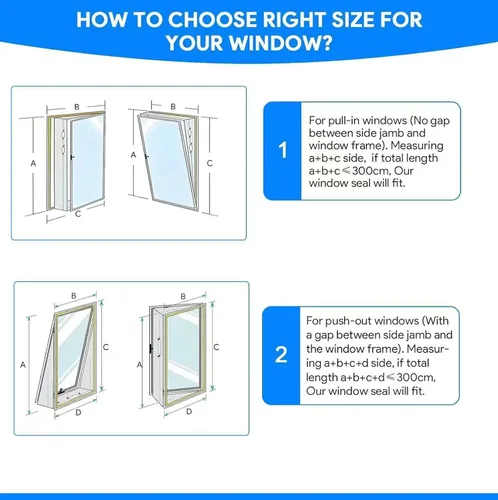 HOW TO CHOOSE RIGHT SIZE FOR YOUR WINDOW?

B
A
C
B
A
C

1

For pull-in windows (No gap between side jamb and window frame). Measuring a+b+c side, if total length a+b+c$\leqslant$300cm, Our window seal will fit.

B
A
C
D
B
A
C
D

2

For push-out windows (With a gap between side jamb and the window frame). Measuring a+b+c+d side, if total length a+b+c+d$\leqslant$300cm, Our window seal will fit.