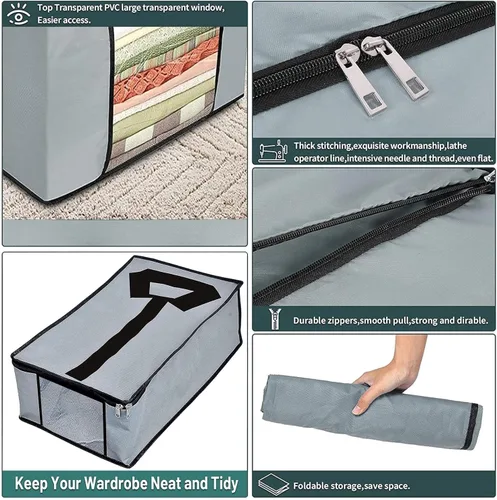 Top Transparent PVC large transparent window, Easier access.

Keep Your Wardrobe Neat and Tidy

Thick stitching,exquisite workmanship,lathe operator line,intensive needle and thread,even flat.

Durable zippers,smooth pull,strong and dirable.

Foldable storage,save space.