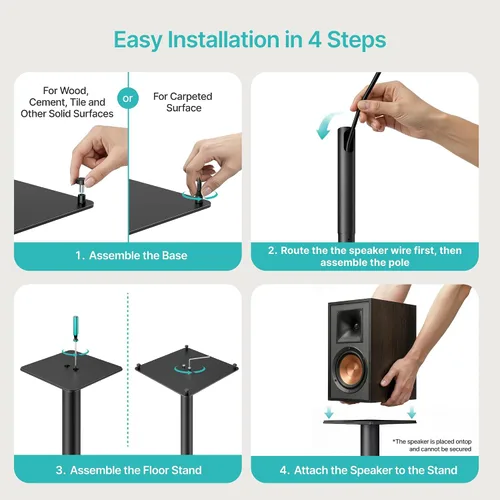 Easy Installation in 4 Steps

For Wood, Cement, Tile and Other Solid Surfaces

or

For Carpeted Surface

1. Assemble the Base

2. Route the the speaker wire first, then assemble the pole

3. Assemble the Floor Stand

*The speaker is placed ontop and cannot be secured

4. Attach the Speaker to the Stand