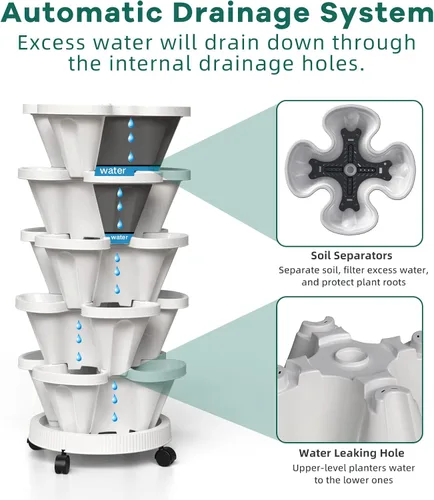 Automatic Drainage System

Excess water will drain down through the internal drainage holes.

water

water

Soil Separators

Separate soil, filter excess water, and protect plant roots

Water Leaking Hole

Upper-level planters water to the lower ones