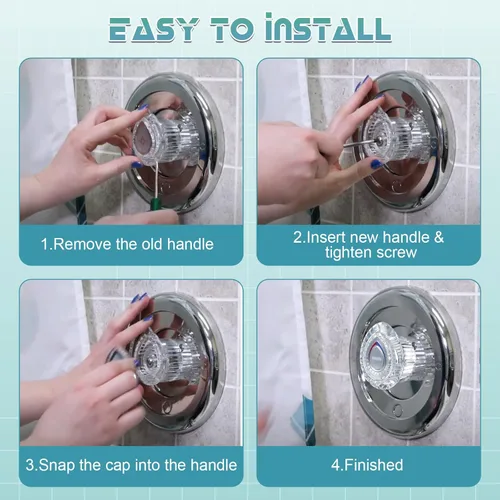 EASY TO INSTALL

1.Remove the old handle

2.Insert new handle & tighten screw

3.Snap the cap into the handle

4.Finished