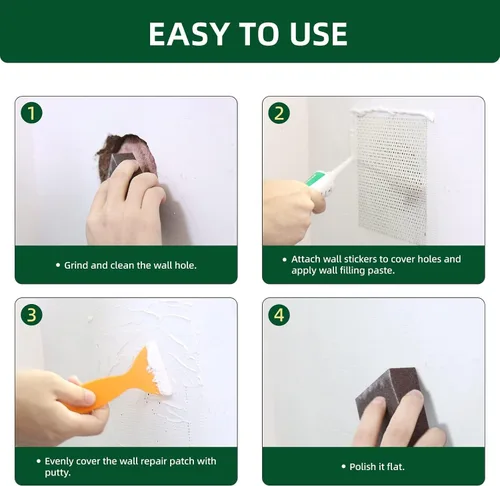 EASY TO USE

1

• Grind and clean the wall hole.

2

• Attach wall stickers to cover holes and apply wall filling paste.

3

• Evenly cover the wall repair patch with putty.

4

• Polish it flat.