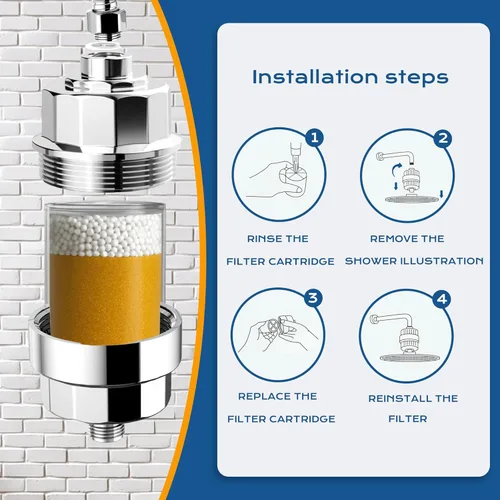 Installation steps

1
RINSE THE FILTER CARTRIDGE

2
REMOVE THE SHOWER ILLUSTRATION

3
REPLACE THE FILTER CARTRIDGE

4
REINSTALL THE FILTER