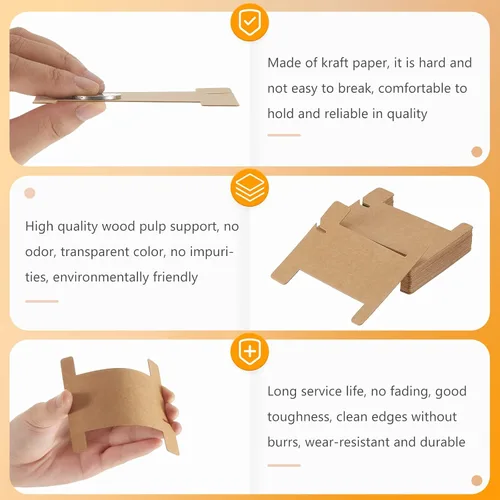 Made of kraft paper, it is hard and not easy to break, comfortable to hold and reliable in quality

High quality wood pulp support, no odor, transparent color, no impurities, environmentally friendly

Long service life, no fading, good toughness, clean edges without burrs, wear-resistant and durable