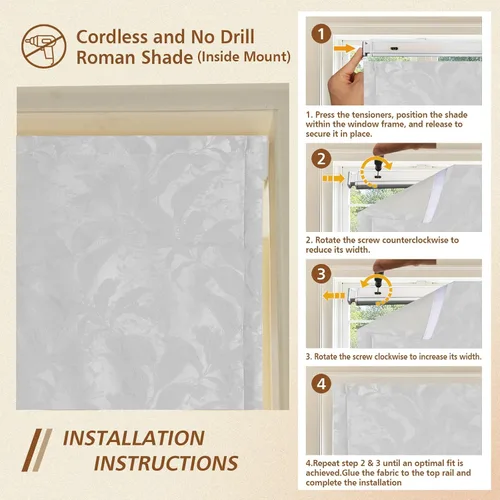 Cordless and No Drill Roman Shade (Inside Mount)

INSTALLATION INSTRUCTIONS

1

1. Press the tensioners, position the shade within the window frame, and release to secure it in place.

2

2. Rotate the screw counterclockwise to reduce its width.

3

3. Rotate the screw clockwise to increase its width.

4

4.Repeat step 2 & 3 until an optimal fit is achieved.Glue the fabric to the top rail and complete the installation