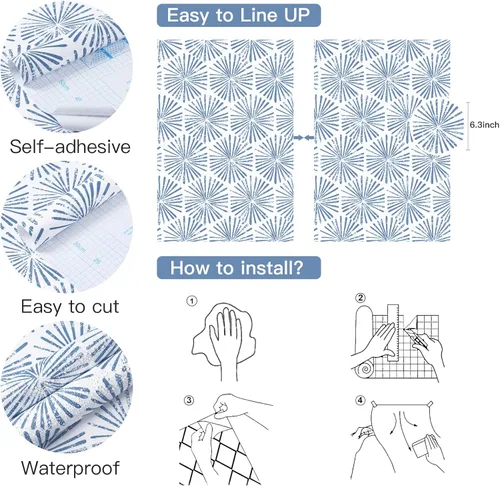 Self-adhesive

Easy to cut

Waterproof

Easy to Line UP

6.3inch

How to install?

①

②

③

④