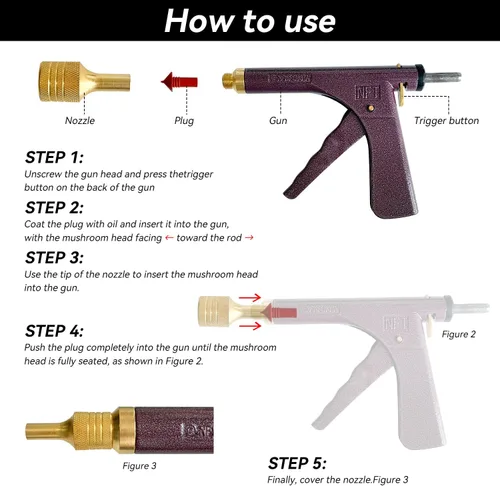 How to use

Nozzle

Plug

Gun

Trigger button

NFT

STEP 1:
Unscrew the gun head and press thetrigger button on the back of the gun

STEP 2:
Coat the plug with oil and insert it into the gun, with the mushroom head facing ← toward the rod →

STEP 3:
Use the tip of the nozzle to insert the mushroom head into the gun.

NFT

Figure 2

STEP 4:
Push the plug completely into the gun until the mushroom head is fully seated, as shown in Figure 2.

Figure 3

STEP 5:
Finally, cover the nozzle.Figure 3