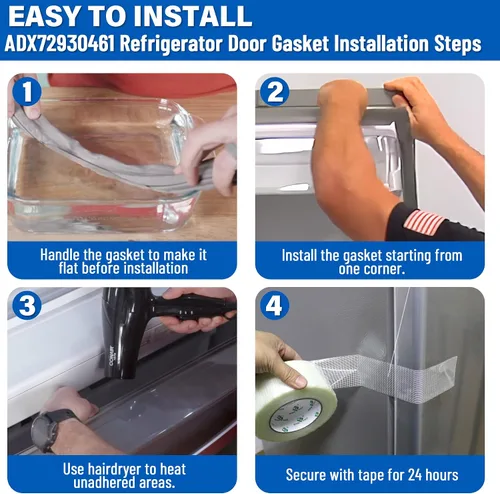 EASY TO INSTALL
ADX72930461 Refrigerator Door Gasket Installation Steps

1

Handle the gasket to make it flat before installation

2

Install the gasket starting from one corner.

3

Use hairdryer to heat unadhered areas.

4

Secure with tape for 24 hours