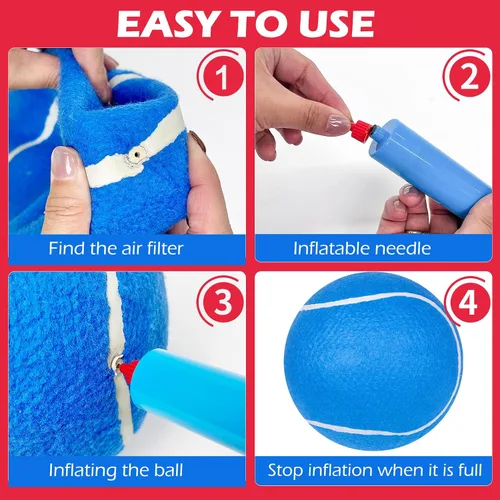 EASY TO USE

1

Find the air filter

2

Inflatable needle

3

Inflating the ball

4

Stop inflation when it is full