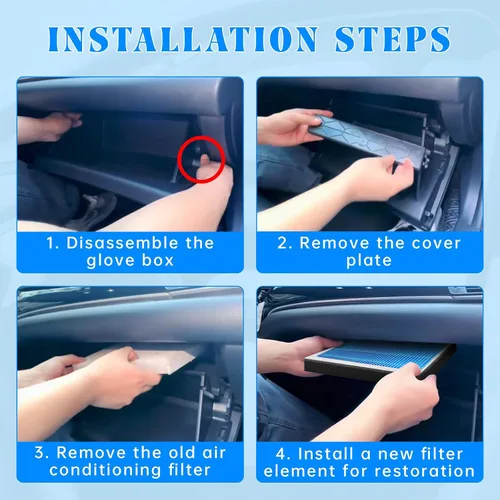 INSTALLATION STEPS

1. Disassemble the glove box

2. Remove the cover plate

3. Remove the old air conditioning filter

4. Install a new filter element for restoration