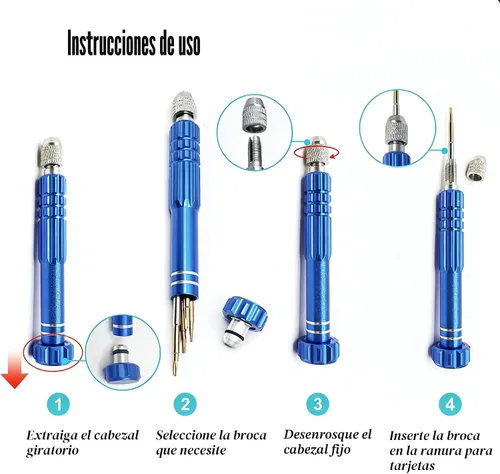 Instrucciones de uso

1

Extraiga el cabezal giratorio

2

Seleccione la broca que necesite

3

Desenrosque el cabezal fijo

4

Inserte la broca en la ranura para tarjetas