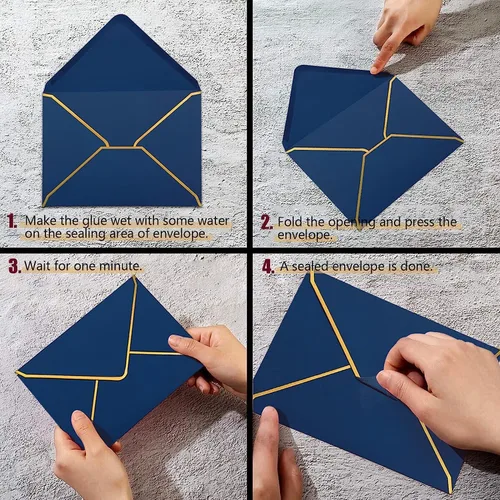 1. Make the glue wet with some water on the sealing area of envelope.

2. Fold the opening and press the envelope.

3. Wait for one minute.

4. A sealed envelope is done.