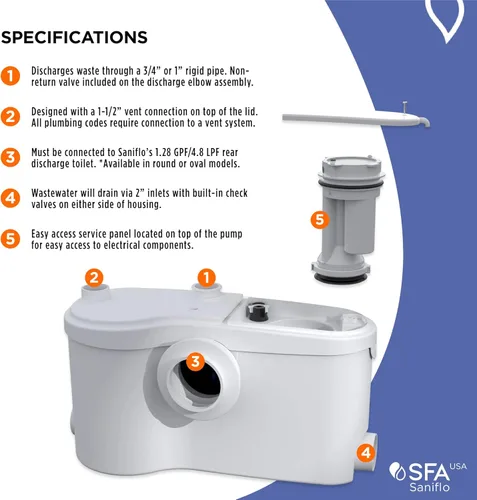 SPECIFICATIONS

1 Discharges waste through a 3/4" or 1" rigid pipe. Non-return valve included on the discharge elbow assembly.

2 Designed with a 1-1/2" vent connection on top of the lid. All plumbing codes require connection to a vent system.

3 Must be connected to Saniflo's 1.28 GPF/4.8 LPF rear discharge toilet. *Available in round or oval models.

4 Wastewater will drain via 2" inlets with built-in check valves on either side of housing.

5 Easy access service panel located on top of the pump for easy access to electrical components.

5

2

1

3

4

SFA USA
Saniflo