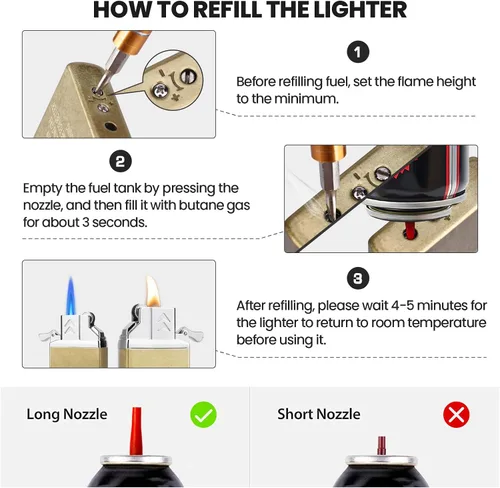 HOW TO REFILL THE LIGHTER

1

Before refilling fuel, set the flame height to the minimum.

2

Empty the fuel tank by pressing the nozzle, and then fill it with butane gas for about 3 seconds.

3

After refilling, please wait 4-5 minutes for the lighter to return to room temperature before using it.

Long Nozzle

Short Nozzle