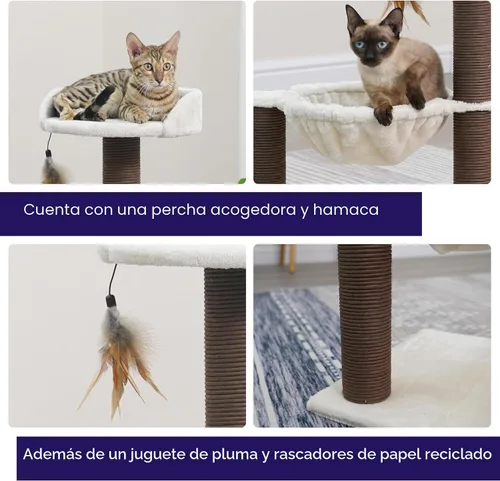 Cuenta con una percha acogedora y hamaca

Además de un juguete de pluma y rascadores de papel reciclado