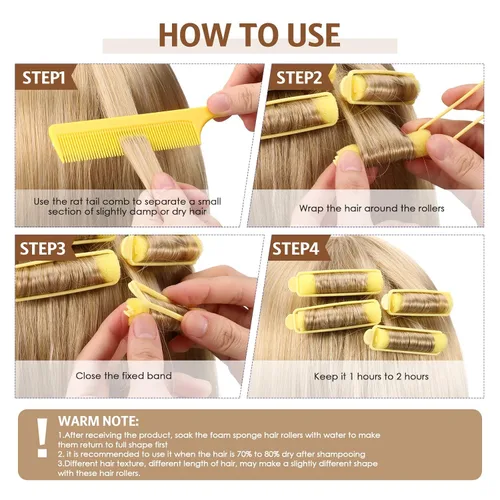 HOW TO USE

STEP1

Use the rat tail comb to separate a small section of slightly damp or dry hair

STEP2

Wrap the hair around the rollers

STEP3

Close the fixed band

STEP4

Keep it 1 hours to 2 hours

!

WARM NOTE:

1.After receiving the product, soak the foam sponge hair rollers with water to make them return to full shape first
2. it is recommended to use it when the hair is 70% to 80% dry after shampooing
3.Different hair texture, different length of hair, may make a slightly different shape with these hair rollers.