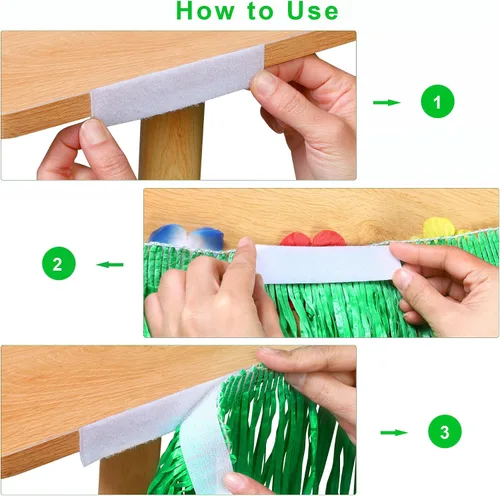 How to Use

1

2

3