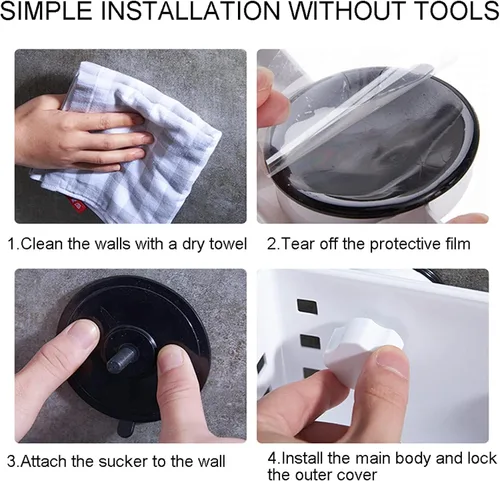 SIMPLE INSTALLATION WITHOUT TOOLS

1.Clean the walls with a dry towel

2.Tear off the protective film

3.Attach the sucker to the wall

4.Install the main body and lock the outer cover