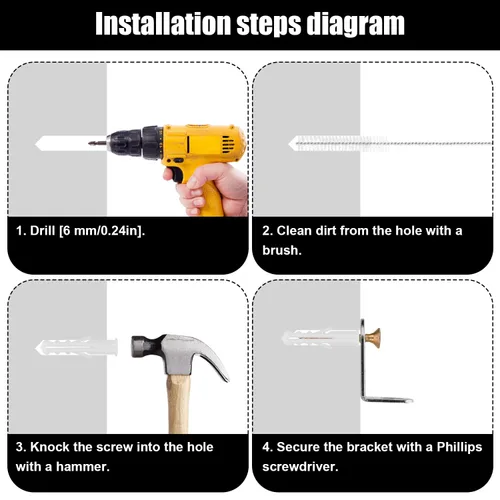 Installation steps diagram

1. Drill [6 mm/0.24in].

2. Clean dirt from the hole with a brush.

3. Knock the screw into the hole with a hammer.

4. Secure the bracket with a Phillips screwdriver.