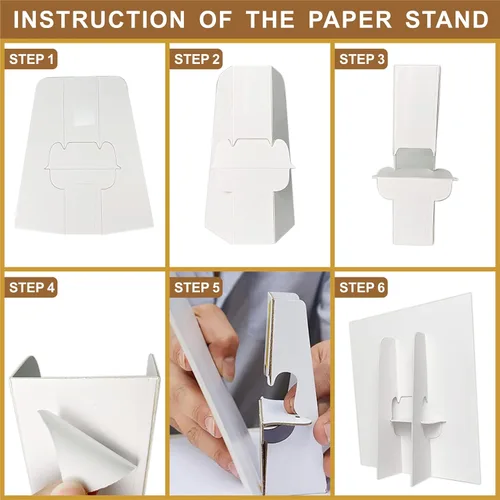 INSTRUCTION OF THE PAPER STAND

STEP 1

STEP 2

STEP 3

STEP 4

STEP 5

STEP 6