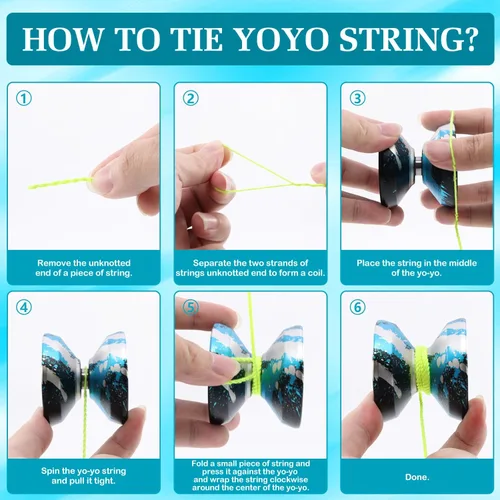 HOW TO TIE YOYO STRING?

①

Remove the unknotted end of a piece of string.

②

Separate the two strands of strings unknotted end to form a coil.

③

Place the string in the middle of the yo-yo.

④

Spin the yo-yo string and pull it tight.

⑤

Fold a small piece of string and press it against the yo-yo and wrap the string clockwise around the center of the yo-yo.

⑥

Done.