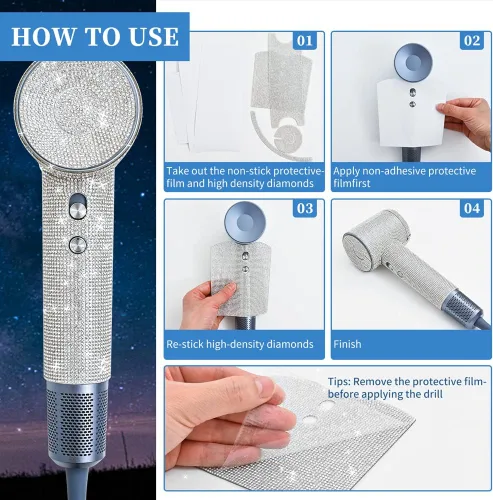 HOW TO USE

01
Take out the non-stick protective-film and high density diamonds

02
Apply non-adhesive protective filmfirst

03
Re-stick high-density diamonds

04
Finish

Tips: Remove the protective film-before applying the drill