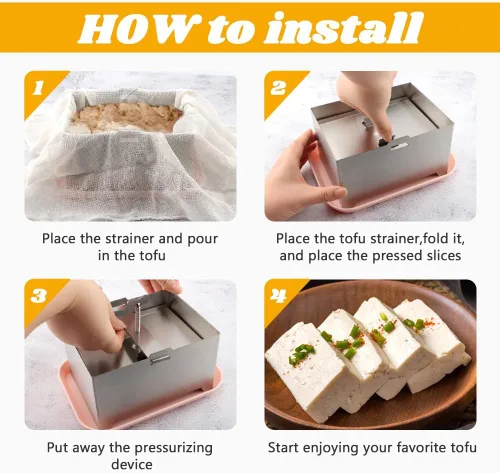 HOW to install

1

Place the strainer and pour in the tofu

2

Place the tofu strainer,fold it, and place the pressed slices

3

Put away the pressurizing device

4

Start enjoying your favorite tofu