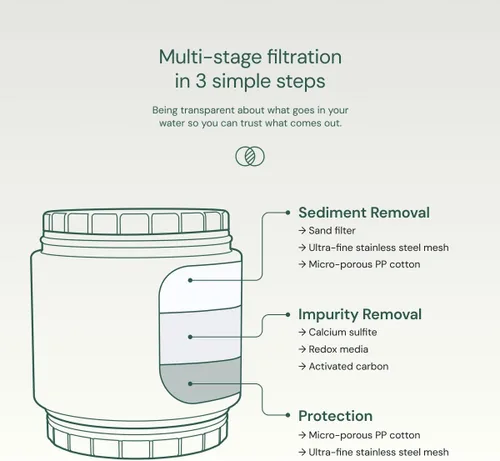 Multi-stage filtration in 3 simple steps

Being transparent about what goes in your water so you can trust what comes out.

Sediment Removal
→ Sand filter
→ Ultra-fine stainless steel mesh
→ Micro-porous PP cotton

Impurity Removal
→ Calcium sulfite
→ Redox media
→ Activated carbon

Protection
→ Micro-porous PP cotton
→ Ultra-fine stainless steel mesh