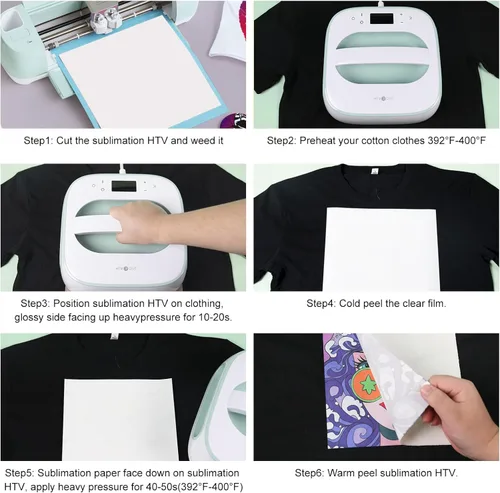 Step1: Cut the sublimation HTV and weed it

Step2: Preheat your cotton clothes 392°F-400°F

Step3: Position sublimation HTV on clothing, glossy side facing up heavypressure for 10-20s.

Step4: Cold peel the clear film.

Step5: Sublimation paper face down on sublimation HTV, apply heavy pressure for 40-50s(392°F-400°F)

Step6: Warm peel sublimation HTV.