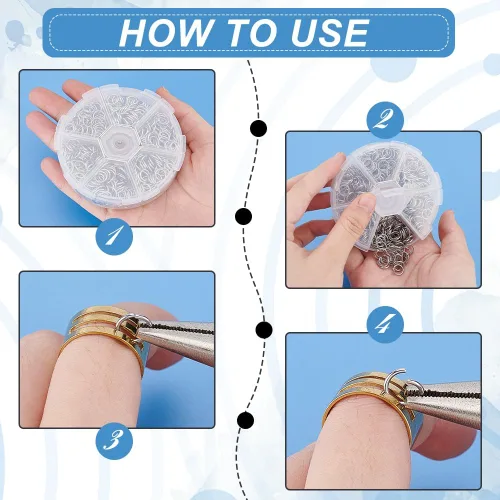 HOW TO USE

1

2

3

4