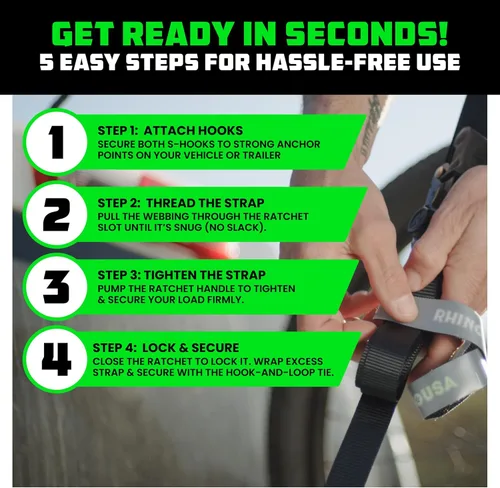 GET READY IN SECONDS!
5 EASY STEPS FOR HASSLE-FREE USE

1
STEP 1: ATTACH HOOKS
SECURE BOTH S-HOOKS TO STRONG ANCHOR POINTS ON YOUR VEHICLE OR TRAILER

2
STEP 2: THREAD THE STRAP
PULL THE WEBBING THROUGH THE RATCHET SLOT UNTIL IT'S SNUG (NO SLACK).

3
STEP 3: TIGHTEN THE STRAP
PUMP THE RATCHET HANDLE TO TIGHTEN & SECURE YOUR LOAD FIRMLY.

4
STEP 4: LOCK & SECURE
CLOSE THE RATCHET TO LOCK IT. WRAP EXCESS STRAP & SECURE WITH THE HOOK-AND-LOOP TIE.

RHINO
USA