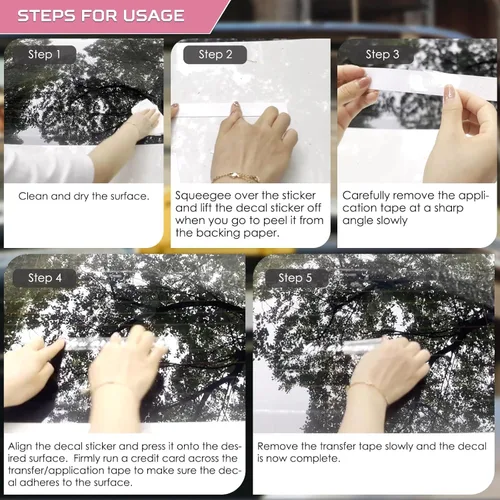 STEPS FOR USAGE

Step 1

Clean and dry the surface.

Step 2

Squeegee over the sticker and lift the decal sticker off when you go to peel it from the backing paper.

Step 3

Carefully remove the application tape at a sharp angle slowly

Step 4

Align the decal sticker and press it onto the desired surface. Firmly run a credit card across the transfer/application tape to make sure the decal adheres to the surface.

Step 5

Remove the transfer tape slowly and the decal is now complete.