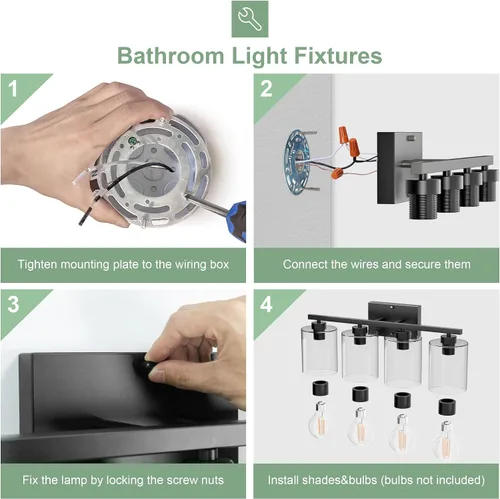 Bathroom Light Fixtures

1

Tighten mounting plate to the wiring box

2

Connect the wires and secure them

3

Fix the lamp by locking the screw nuts

4

Install shades&bulbs (bulbs not included)