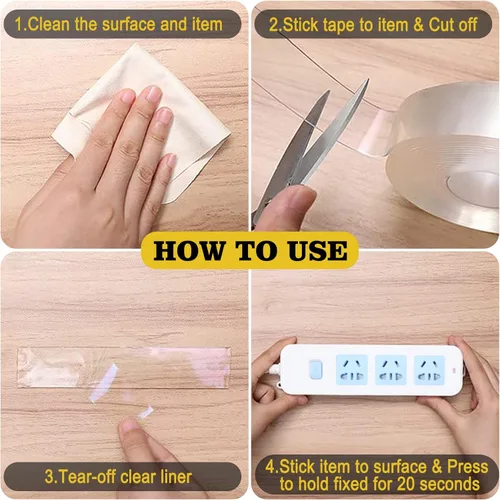 1.Clean the surface and item

2.Stick tape to item & Cut off

HOW TO USE

3.Tear-off clear liner

4.Stick item to surface & Press to hold fixed for 20 seconds