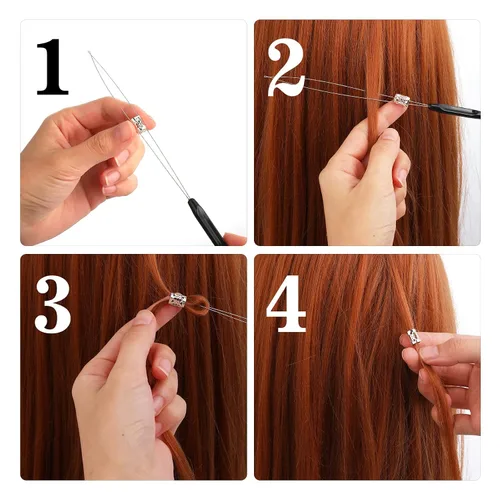 1

2

3

4