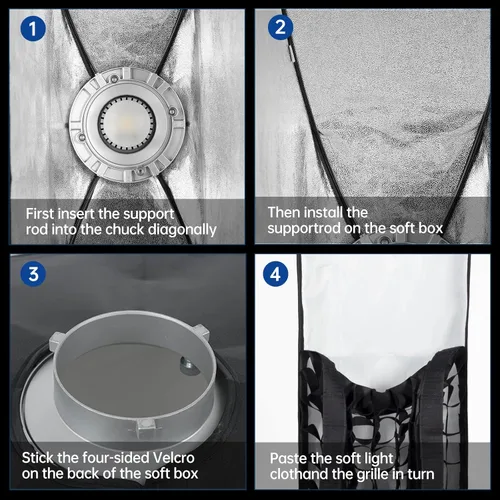 1

First insert the support rod into the chuck diagonally

2

Then install the supportrod on the soft box

3

Stick the four-sided Velcro on the back of the soft box

4

Paste the soft light clothand the grille in turn