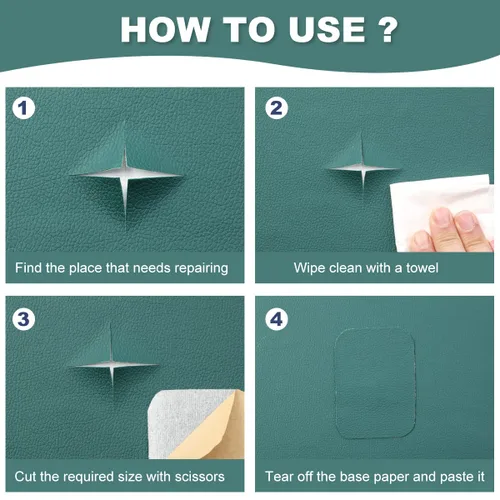 HOW TO USE ?

1

Find the place that needs repairing

2

Wipe clean with a towel

3

Cut the required size with scissors

4

Tear off the base paper and paste it