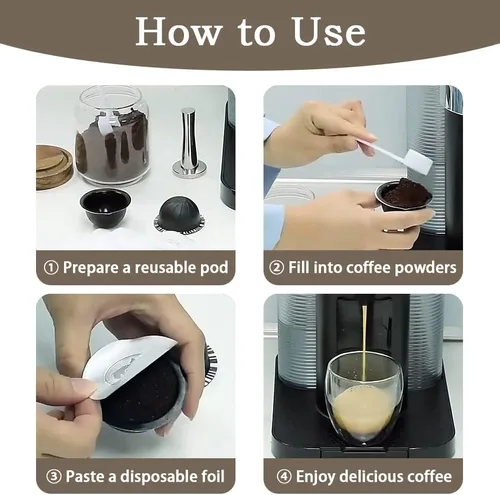 How to Use

① Prepare a reusable pod

② Fill into coffee powders

③ Paste a disposable foil

④ Enjoy delicious coffee