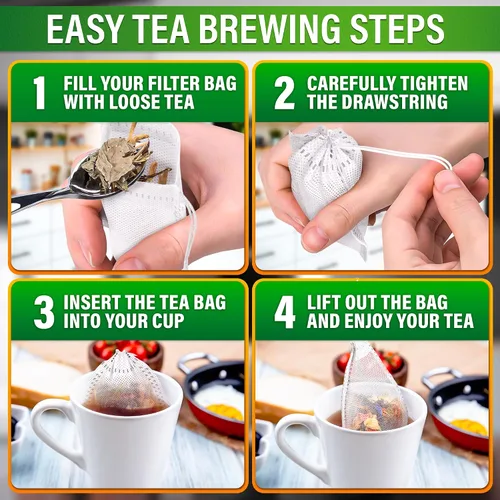 EASY TEA BREWING STEPS

1 FILL YOUR FILTER BAG WITH LOOSE TEA

2 CAREFULLY TIGHTEN THE DRAWSTRING

3 INSERT THE TEA BAG INTO YOUR CUP

4 LIFT OUT THE BAG AND ENJOY YOUR TEA