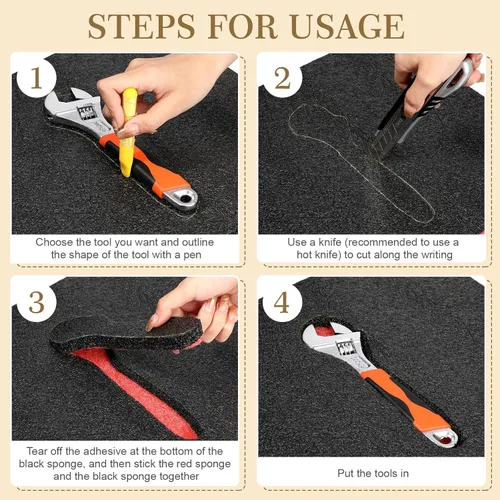 STEPS FOR USAGE

1

Choose the tool you want and outline the shape of the tool with a pen

2

Use a knife (recommended to use a hot knife) to cut along the writing

3

Tear off the adhesive at the bottom of the black sponge, and then stick the red sponge and the black sponge together

4

Put the tools in