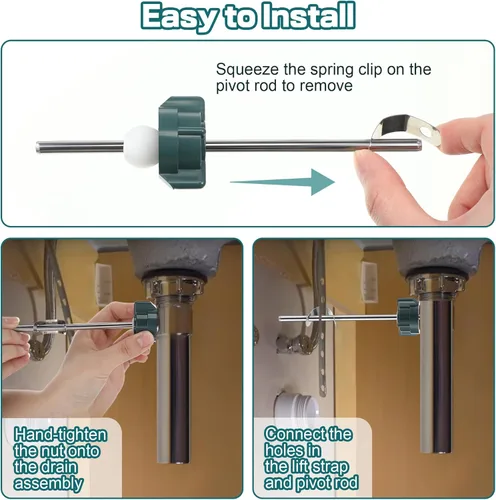 Easy to Install

Squeeze the spring clip on the pivot rod to remove

Hand-tighten the nut onto the drain assembly

Connect the holes in the lift strap and pivot rod