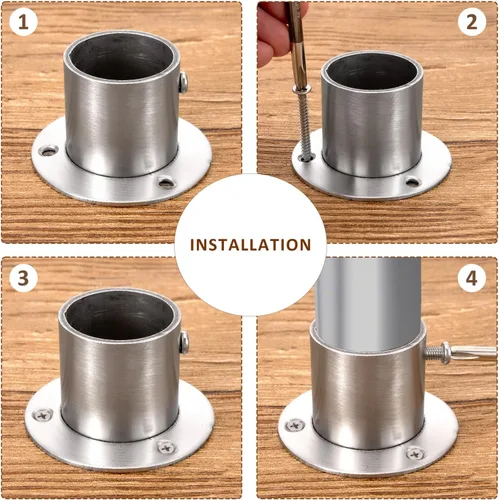 1

2

INSTALLATION

3

4