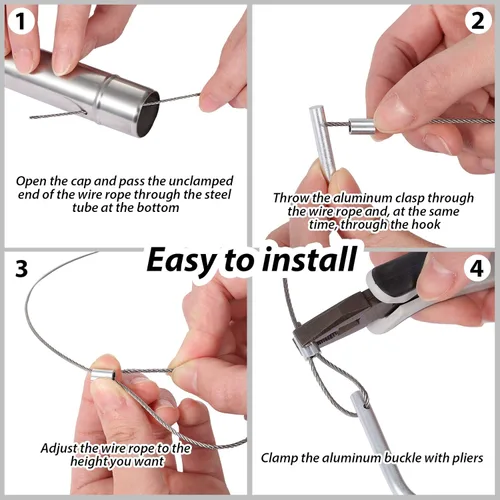 1

Open the cap and pass the unclamped end of the wire rope through the steel tube at the bottom

2

Throw the aluminum clasp through the wire rope and, at the same time, through the hook

Easy to install

3

Adjust the wire rope to the height you want

4

Clamp the aluminum buckle with pliers